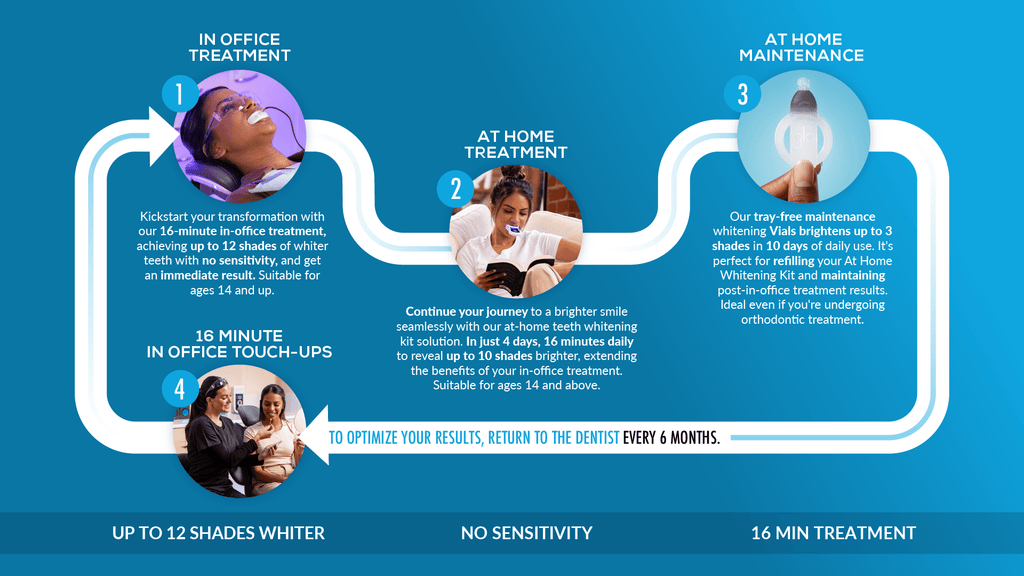 IN OFFICE TREATMENT

1

Kickstart your transformation with our 16-minute in-office treatment, achieving up to 12 shades of whiter teeth with no sensitivity, and get an immediate result. Suitable for ages 14 and up.

AT HOME TREATMENT

2

Continue your journey to a brighter smile seamlessly with our at-home teeth whitening kit solution. In just 4 days, 16 minutes daily to reveal up to 10 shades brighter, extending the benefits of your in-office treatment. Suitable for ages 14 and above.

AT HOME MAINTENANCE

3

Our tray-free maintenance whitening Vials brightens up to 3 shades in 10 days of daily use. It's perfect for refilling your At Home Whitening Kit and maintaining post-in-office treatment results. Ideal even if you're undergoing orthodontic treatment.

16 MINUTE IN OFFICE TOUCH-UPS

4

TO OPTIMIZE YOUR RESULTS, RETURN TO THE DENTIST EVERY 6 MONTHS.

UP TO 12 SHADES WHITER

NO SENSITIVITY

16 MIN TREATMENT